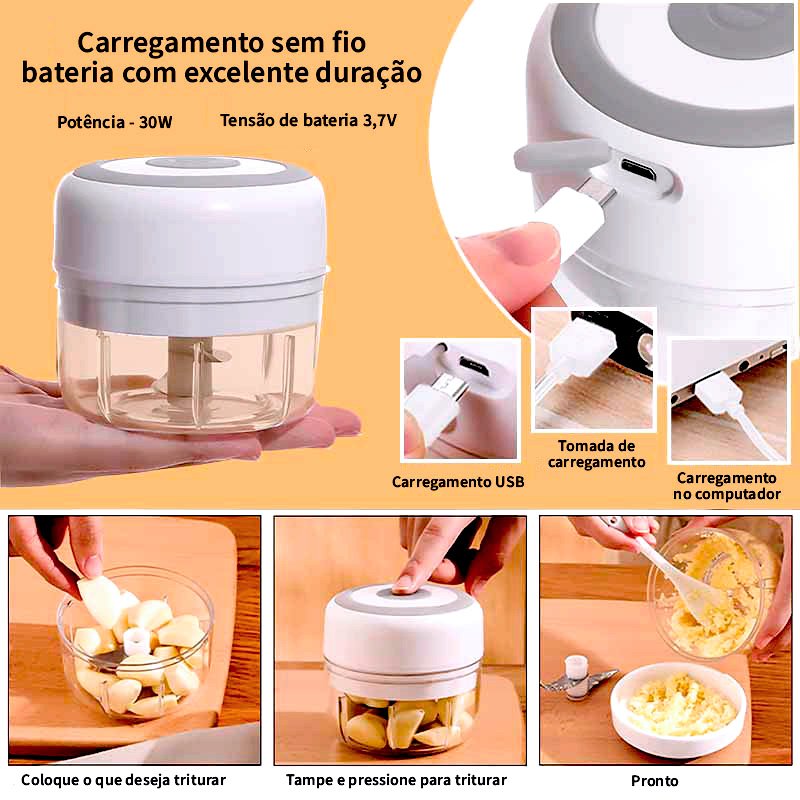 Carregamento sem fio bateria com excelente duração

Potência - 30W

Tensão de bateria 3,7V

Carregamento USB

Tomada de carregamento

Carregamento no computador

Coloque o que deseja triturar

Tampe e pressione para triturar

Pronto